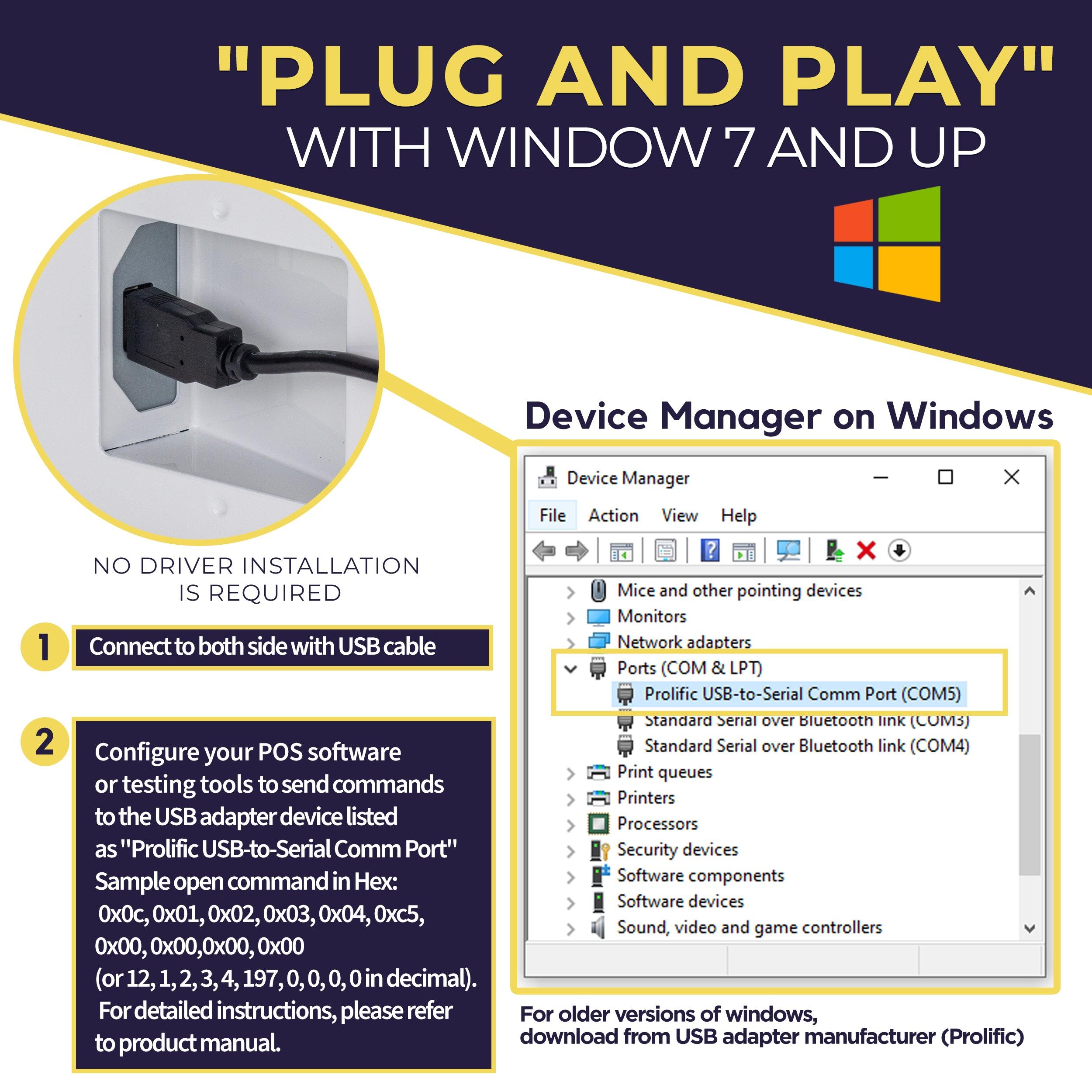 "PLUG AND PLAY"
WITH WINDOW 7 AND UP

NO DRIVER INSTALLATION IS REQUIRED

1 Connect to both side with USB cable

2 Configure your POS software or testing tools to send commands to the USB adapter device listed as "Prolific USB-to-Serial Comm Port" Sample open command in Hex: 0x0c, 0x01, 0x02, 0x03, 0x04, 0xc5, 0x00, 0x00,0x00, 0x00 (or 12, 1, 2, 3, 4, 197, 0, 0, 0, 0 in decimal). For detailed instructions, please refer to product manual.

Device Manager on Windows

Device Manager
File Action View Help
Mice and other pointing devices
Monitors
Network adapters
Ports (COM & LPT)
Prolific USB-to-Serial Comm Port (COM5)
Standard Serial over Bluetooth link (COM3)
Standard Serial over Bluetooth link (COM4)
Print queues
Printers
Processors
Security devices
Software components
Software devices
Sound, video and game controllers

For older versions of windows,
download from USB adapter manufacturer (Prolific)