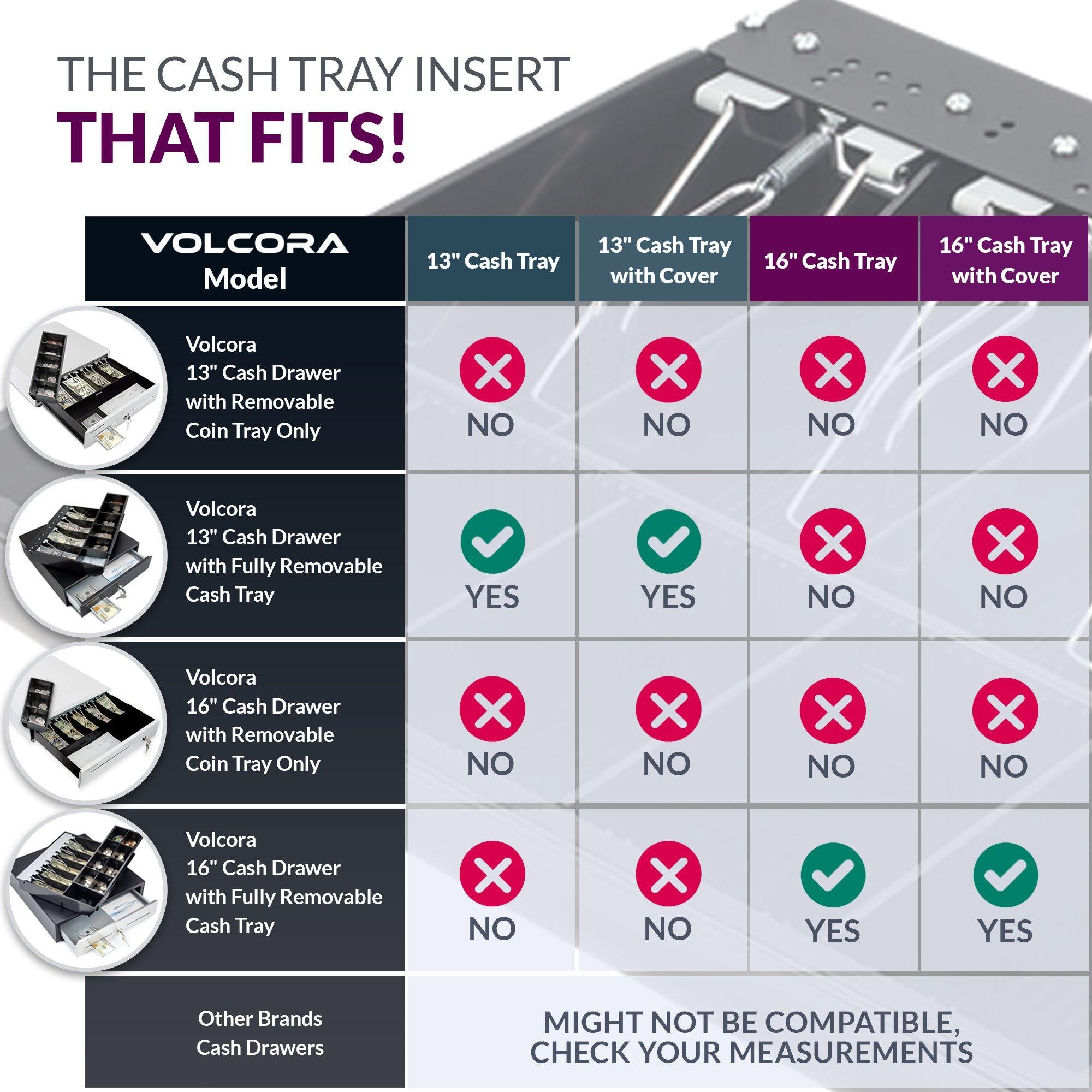 THE CASH TRAY INSERT
THAT FITS!

| VOLCORA Model | 13" Cash Tray | 13" Cash Tray with Cover | 16" Cash Tray | 16" Cash Tray with Cover |
|---|---|---|---|---|
| Volcora 13" Cash Drawer with Removable Coin Tray Only | NO | NO | NO | NO |
| Volcora 13" Cash Drawer with Fully Removable Cash Tray | YES | YES | NO | NO |
| Volcora 16" Cash Drawer with Removable Coin Tray Only | NO | NO | NO | NO |
| Volcora 16" Cash Drawer with Fully Removable Cash Tray | NO | NO | YES | YES |
| Other Brands Cash Drawers | MIGHT NOT BE COMPATIBLE, CHECK YOUR MEASUREMENTS | | | |