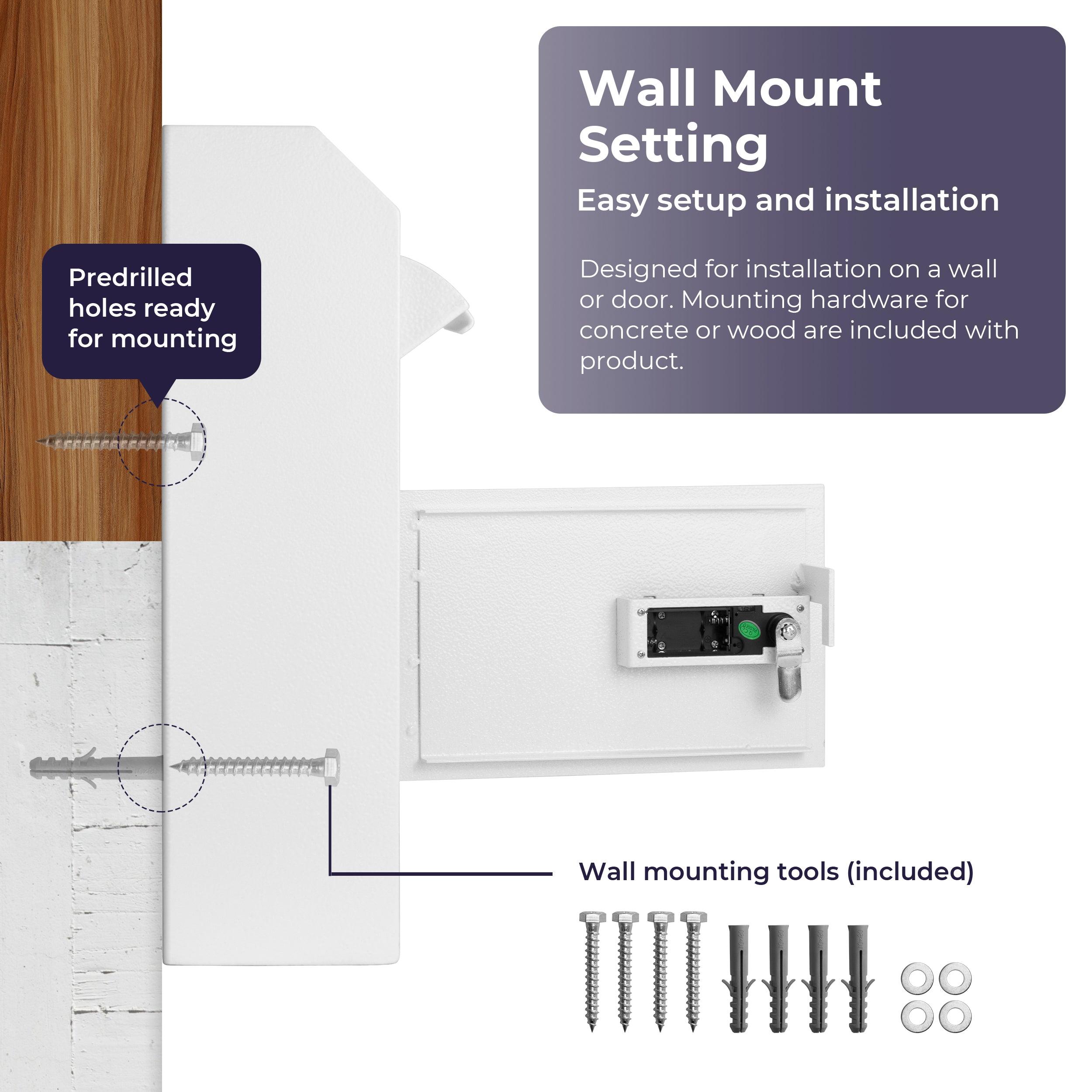 Wall Mount Setting

Easy setup and installation

Designed for installation on a wall or door. Mounting hardware for concrete or wood are included with product.

Predrilled holes ready for mounting

Wall mounting tools (included)