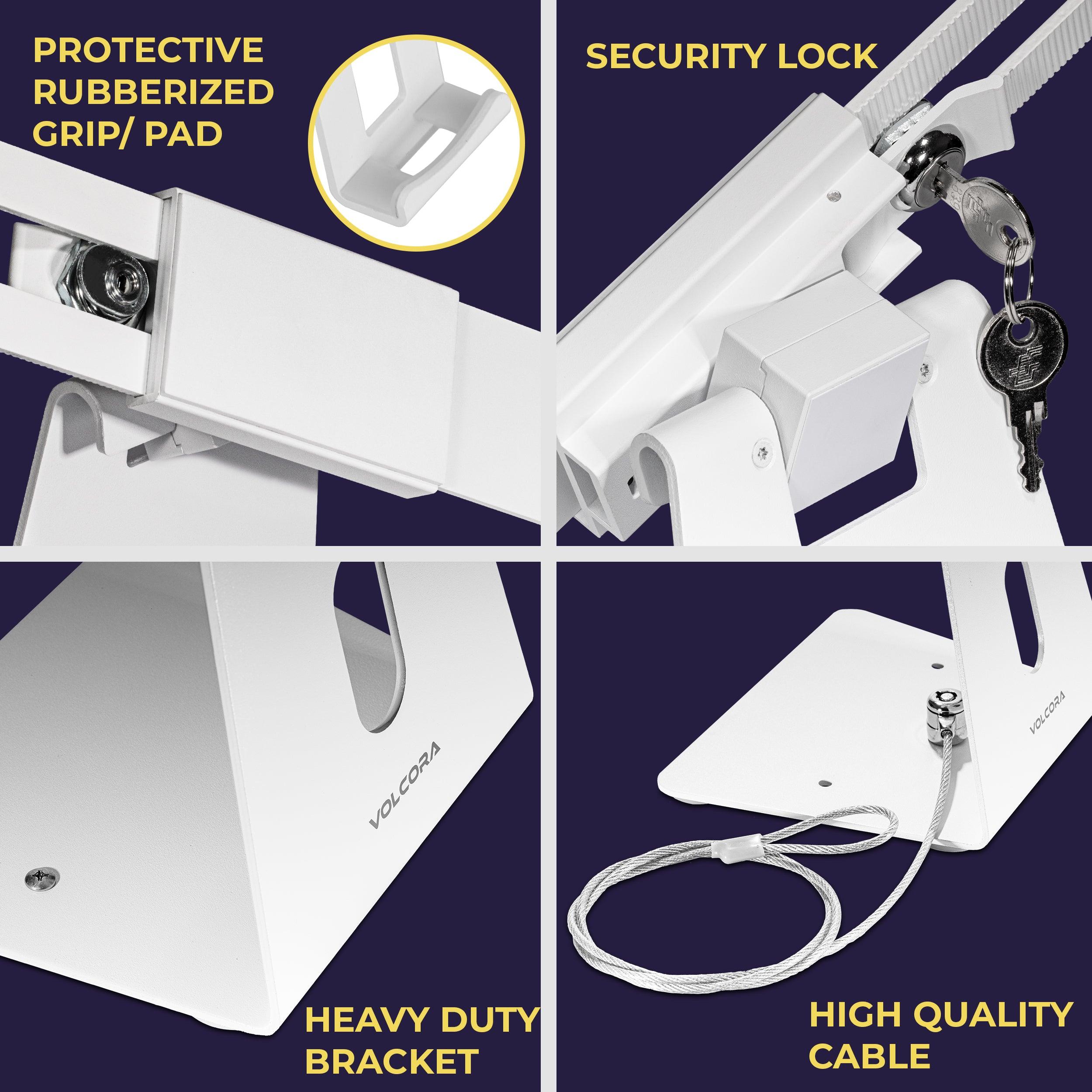 PROTECTIVE RUBBERIZED GRIP/ PAD

SECURITY LOCK

VOLCORA

HEAVY DUTY BRACKET

VOLCORA

HIGH QUALITY CABLE